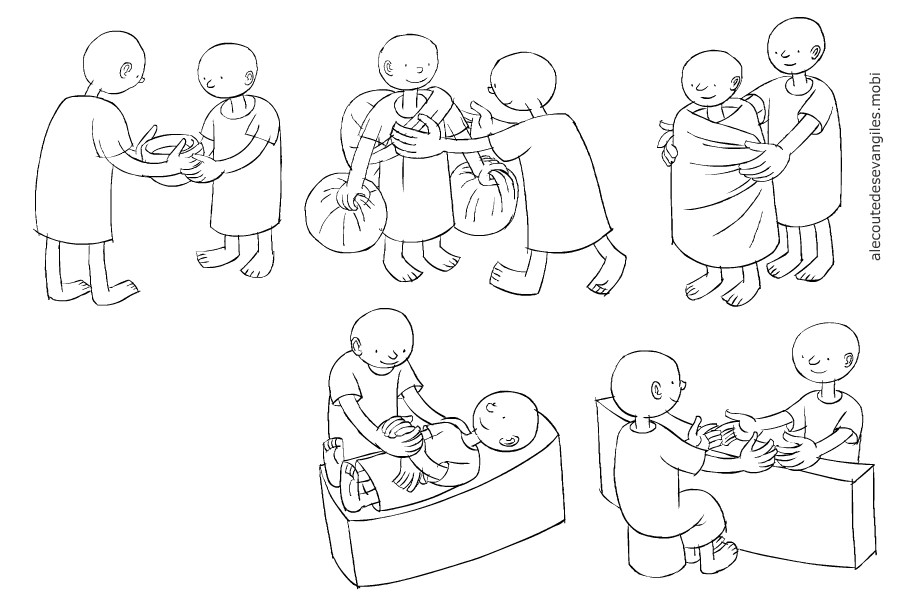 alecoutedesevangiles.mobi